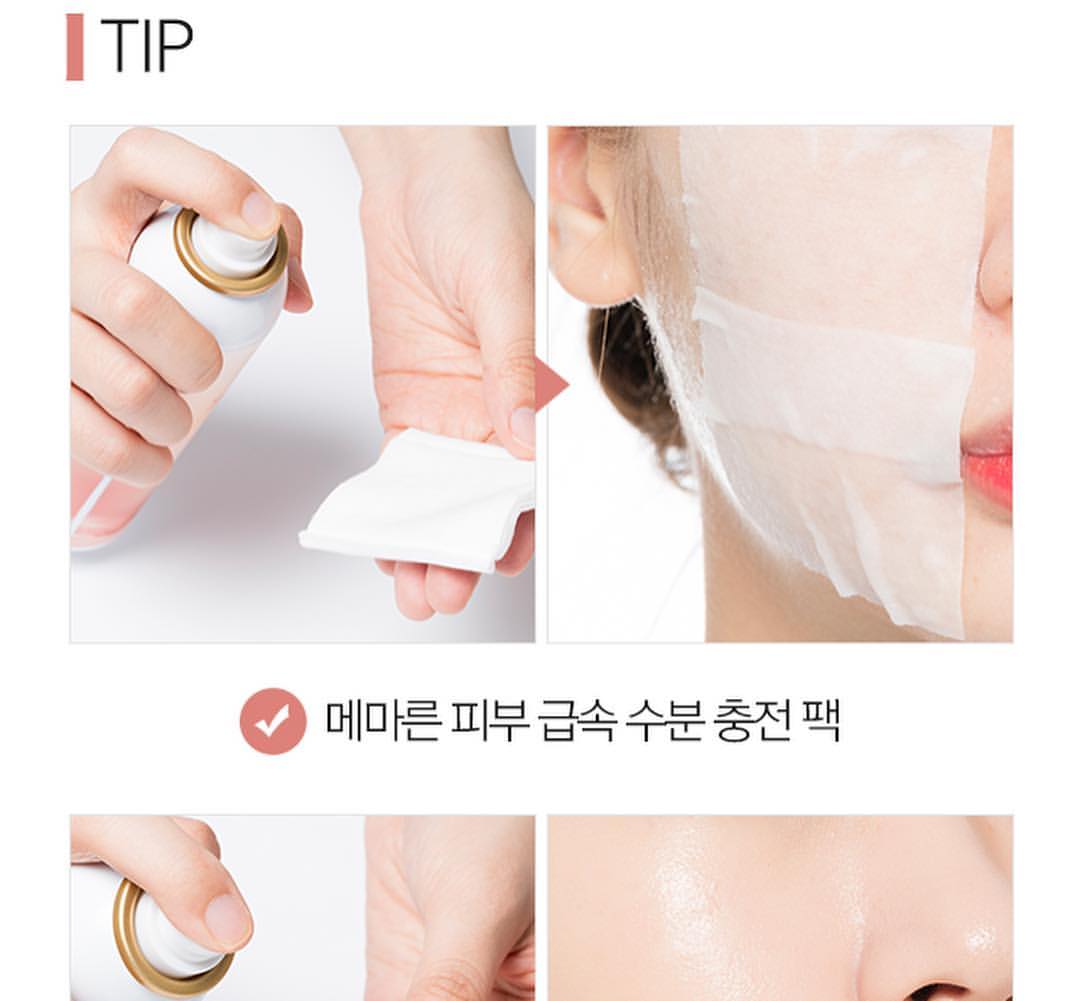 TIP

메마른 피부 급속 수분 충전 팩