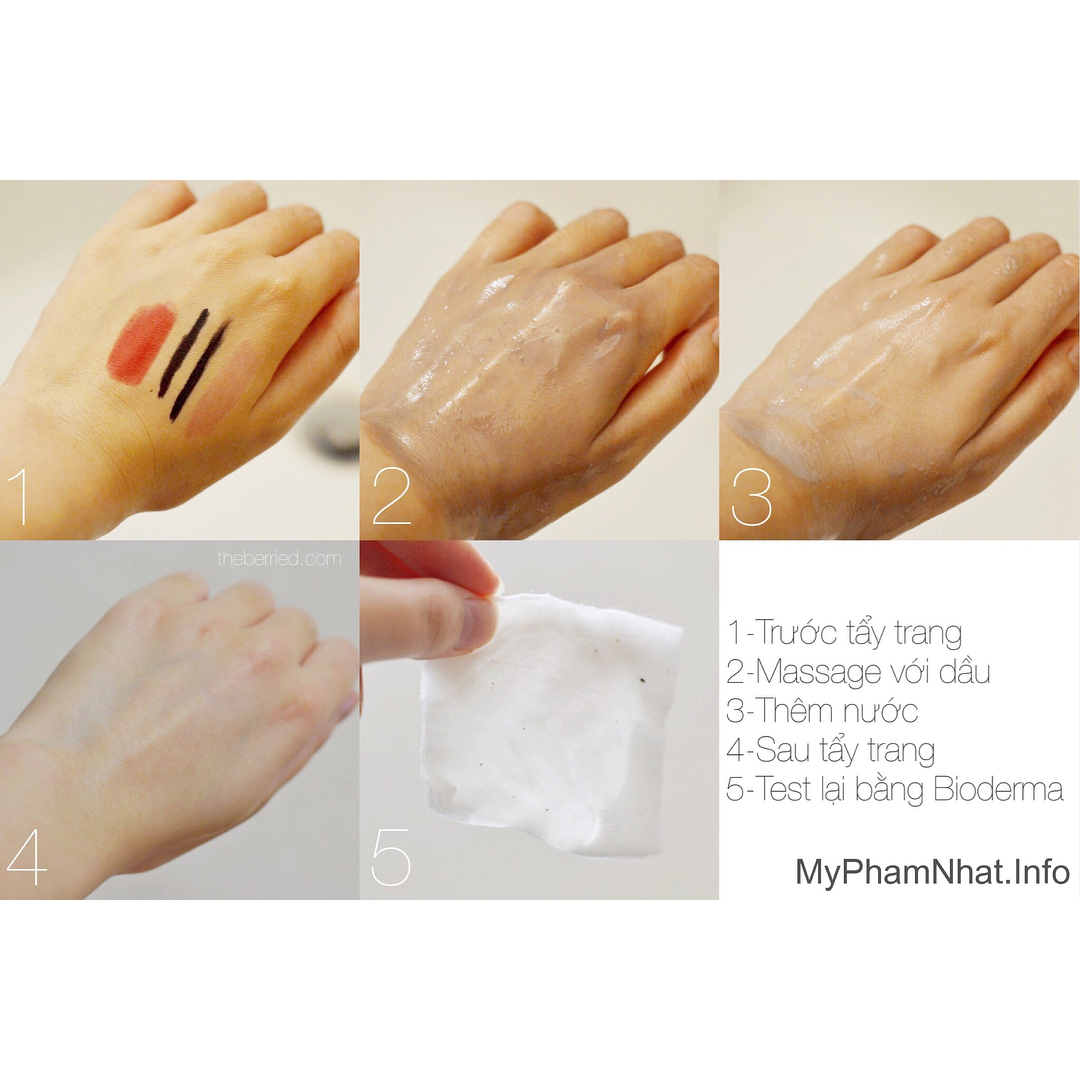 1

2

3

theberried.com

4

5

1-Trước tẩy trang
2-Massage với dầu
3-Thêm nước
4-Sau tẩy trang
5-Test lại bằng Bioderma

MyPhamNhat.Info