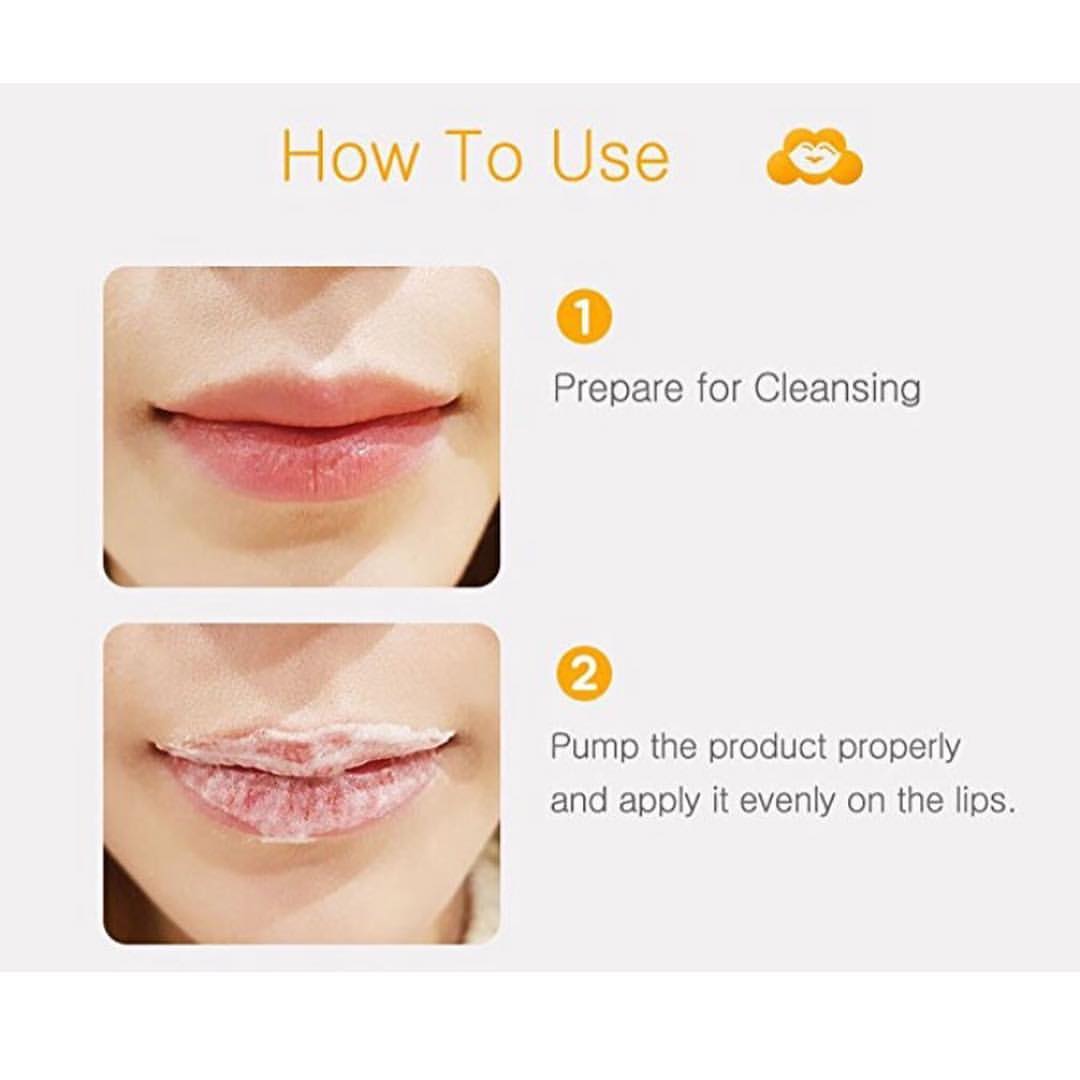 How To Use

1

Prepare for Cleansing

2

Pump the product properly and apply it evenly on the lips.