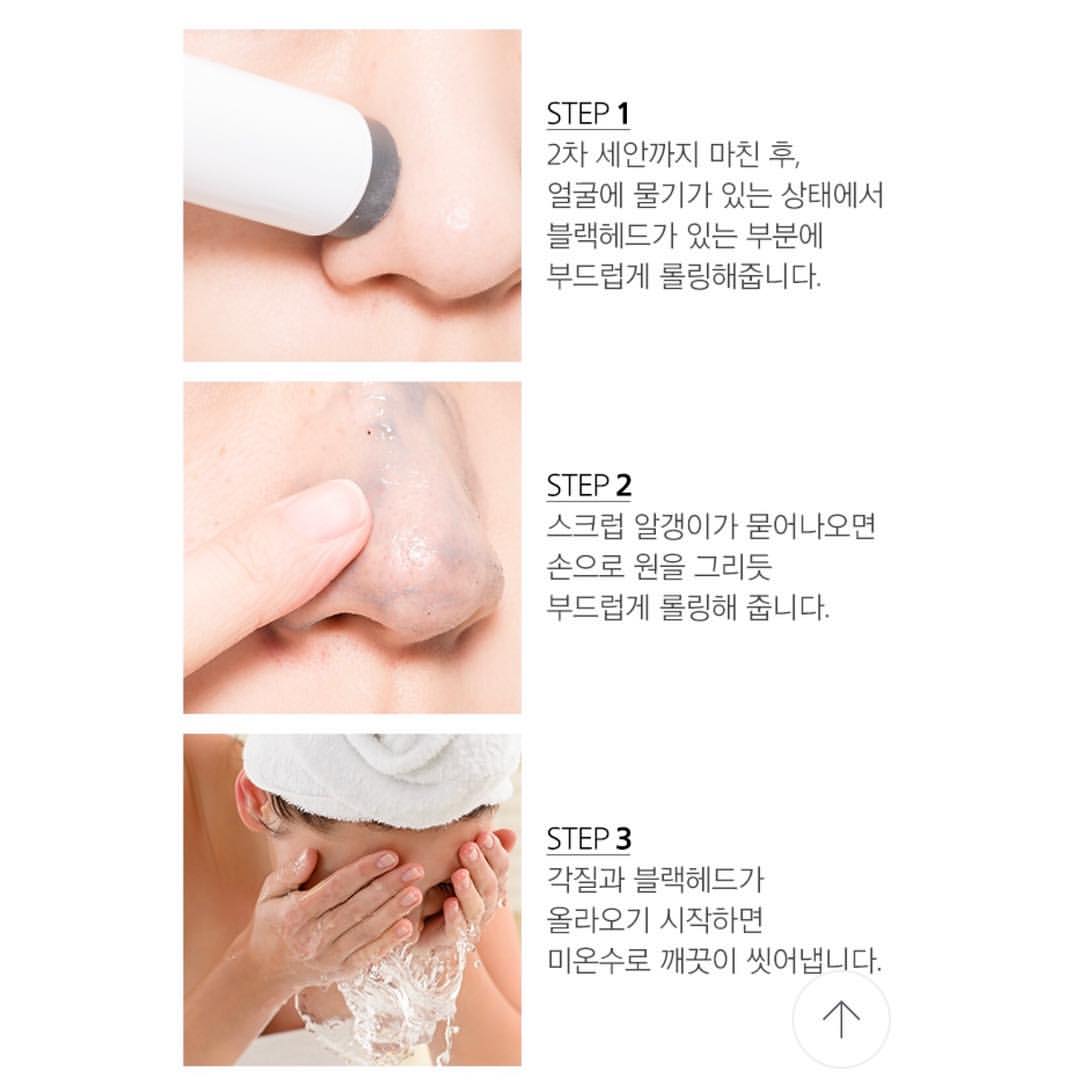 STEP 1
2차 세안까지 마친 후, 얼굴에 물기가 있는 상태에서 블랙헤드가 있는 부분에 부드럽게 롤링해줍니다.

STEP 2
스크럽 알갱이가 묻어나오면 손으로 원을 그리듯 부드럽게 롤링해 줍니다.

STEP 3
각질과 블랙헤드가 올라오기 시작하면 미온수로 깨끗이 씻어냅니다.