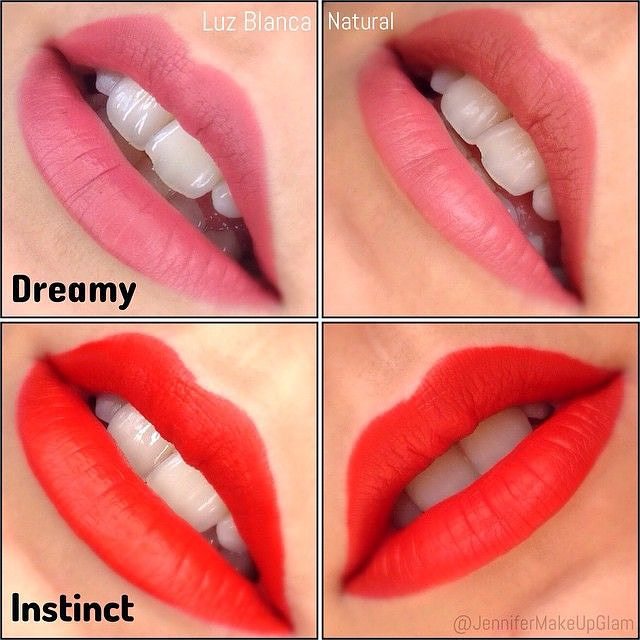 Luz Blanca

Natural

Dreamy

Instinct

@JenniferMakeUpGlam