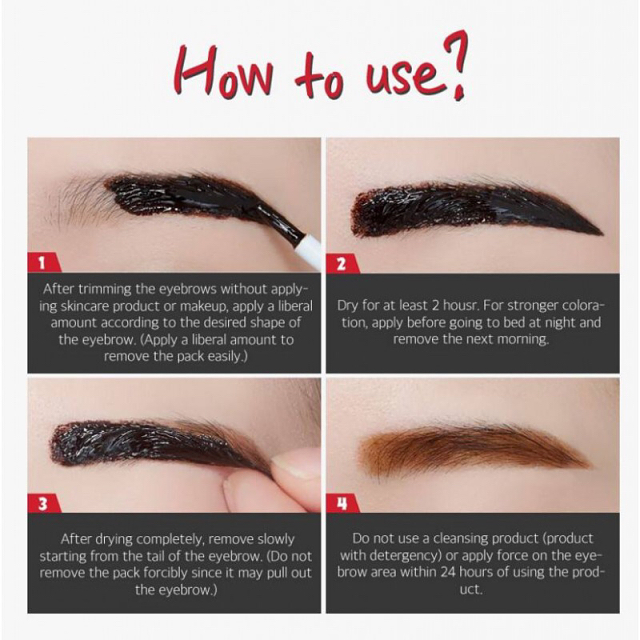 How to use?

1

After trimming the eyebrows without applying skincare product or makeup, apply a liberal amount according to the desired shape of the eyebrow. (Apply a liberal amount to remove the pack easily.)

2

Dry for at least 2 housr. For stronger coloration, apply before going to bed at night and remove the next morning.

3

After drying completely, remove slowly starting from the tail of the eyebrow. (Do not remove the pack forcibly since it may pull out the eyebrow.)

4

Do not use a cleansing product (product with detergency) or apply force on the eyebrow area within 24 hours of using the product.