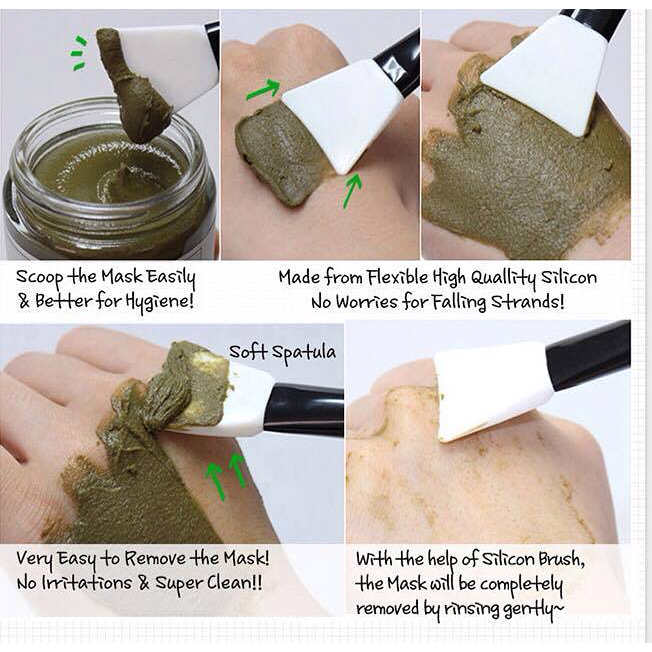 Scoop the Mask Easily & Better for Hygiene!

Made from Flexible High Quallity Silicon No Worries for Falling Strands!

Soft Spatula

Very Easy to Remove the Mask! No Irritations & Super Clean!!

With the help of Silicon Brush, the Mask will be completely removed by rinsing gently~