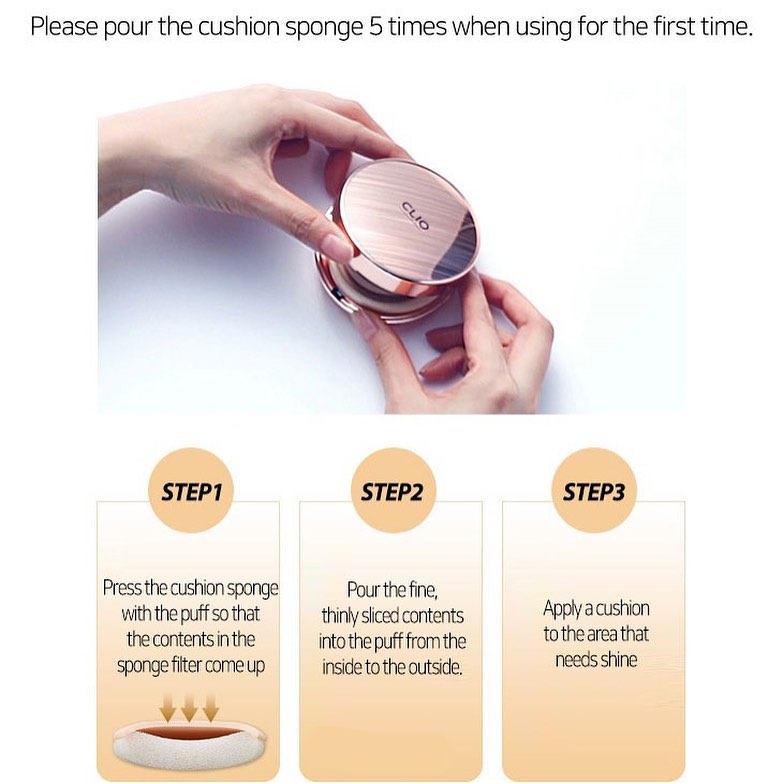 Please pour the cushion sponge 5 times when using for the first time.

CLIO

STEP1

Press the cushion sponge with the puff so that the contents in the sponge filter come up

STEP2

Pour the fine, thinly sliced contents into the puff from the inside to the outside.

STEP3

Apply a cushion to the area that needs shine