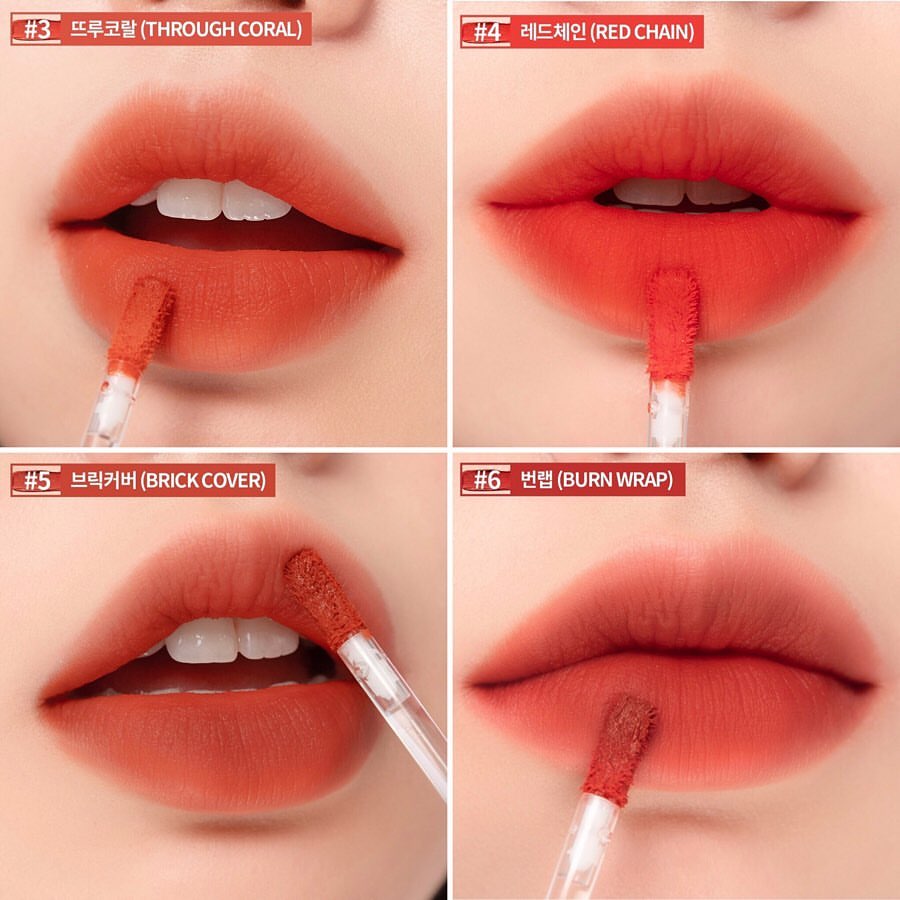 #3 뜨루코랄 (THROUGH CORAL)

#4 레드체인 (RED CHAIN)

#5 브릭커버 (BRICK COVER)

#6 번랩 (BURN WRAP)