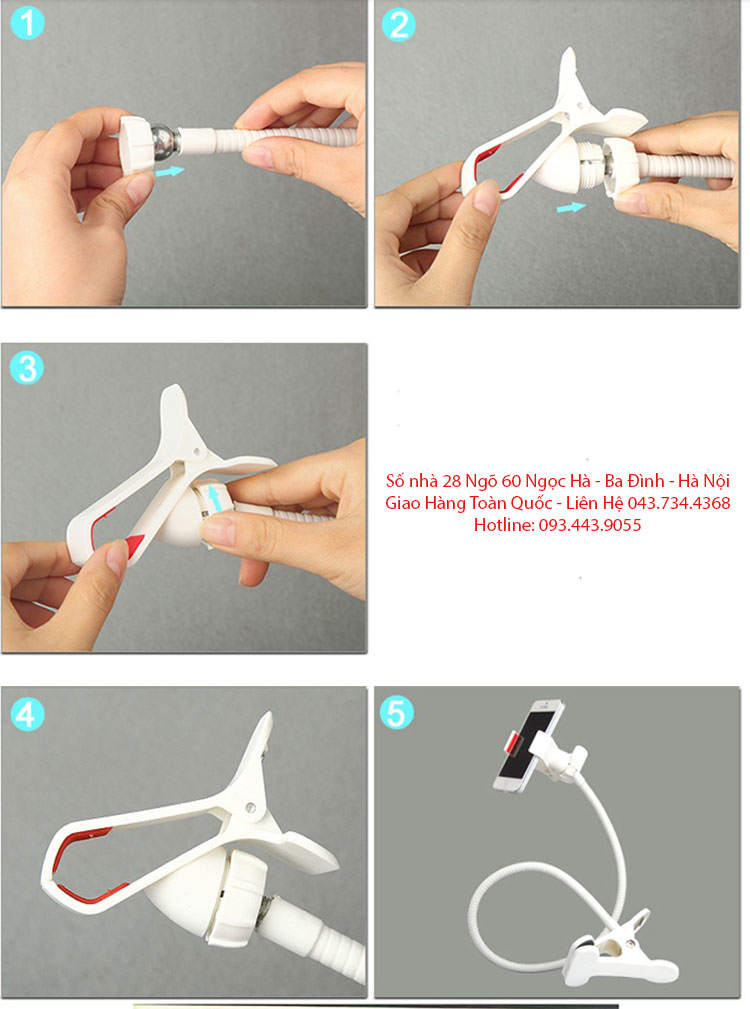 1

2

3

Số nhà 28 Ngõ 60 Ngọc Hà - Ba Đình - Hà Nội
Giao Hàng Toàn Quốc - Liên Hệ 043.734.4368
Hotline: 093.443.9055

4

5