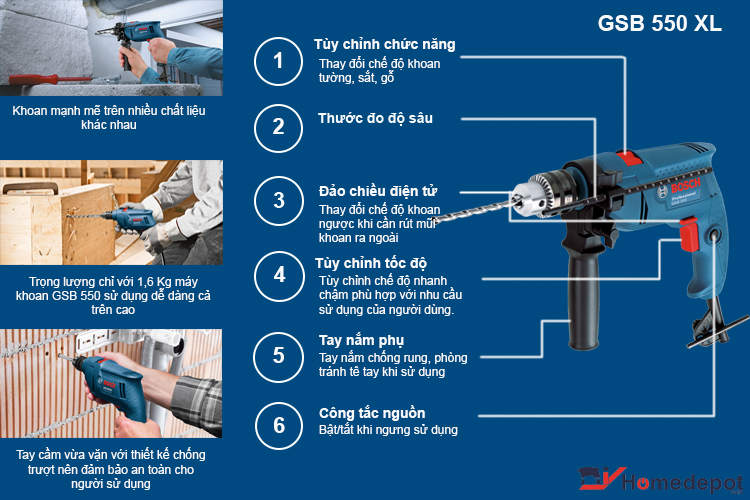 Khoan mạnh mẽ trên nhiều chất liệu khác nhau

Trọng lượng chỉ với 1,6 Kg máy khoan GSB 550 sử dụng dễ dàng cả trên cao

Tay cầm vừa vặn với thiết kế chống trượt nên đảm bảo an toàn cho người sử dụng

GSB 550 XL

1
Tùy chỉnh chức năng
Thay đổi chế độ khoan tường, sắt, gỗ

2
Thước đo độ sâu

3
Đảo chiều điện tử
Thay đổi chế độ khoan ngược khi cần rút mũi khoan ra ngoài

4
Tùy chỉnh tốc độ
Tùy chỉnh chế độ nhanh chậm phù hợp với nhu cầu sử dụng của người dùng.

5
Tay nắm phụ
Tay nắm chống rung, phòng tránh tê tay khi sử dụng

6
Công tắc nguồn
Bật/tắt khi ngưng sử dụng

BOSCH

Homedepot