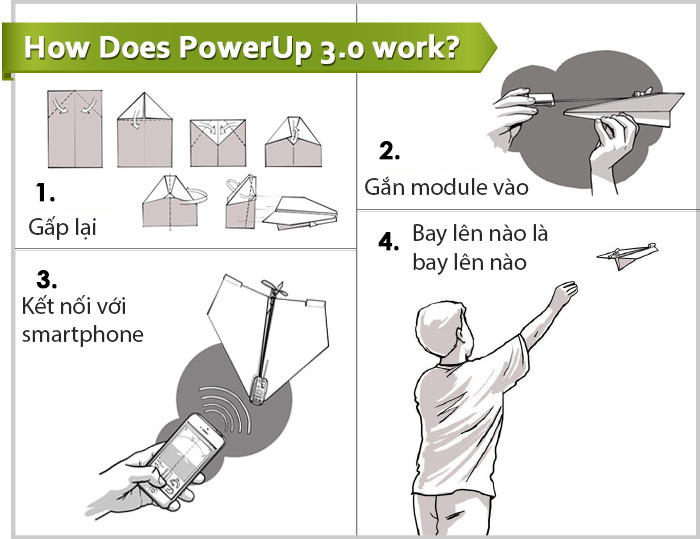 How Does PowerUp 3.0 work?

1.
Gấp lại

2.
Gắn module vào

3.
Kết nối với smartphone

4.
Bay lên nào là bay lên nào