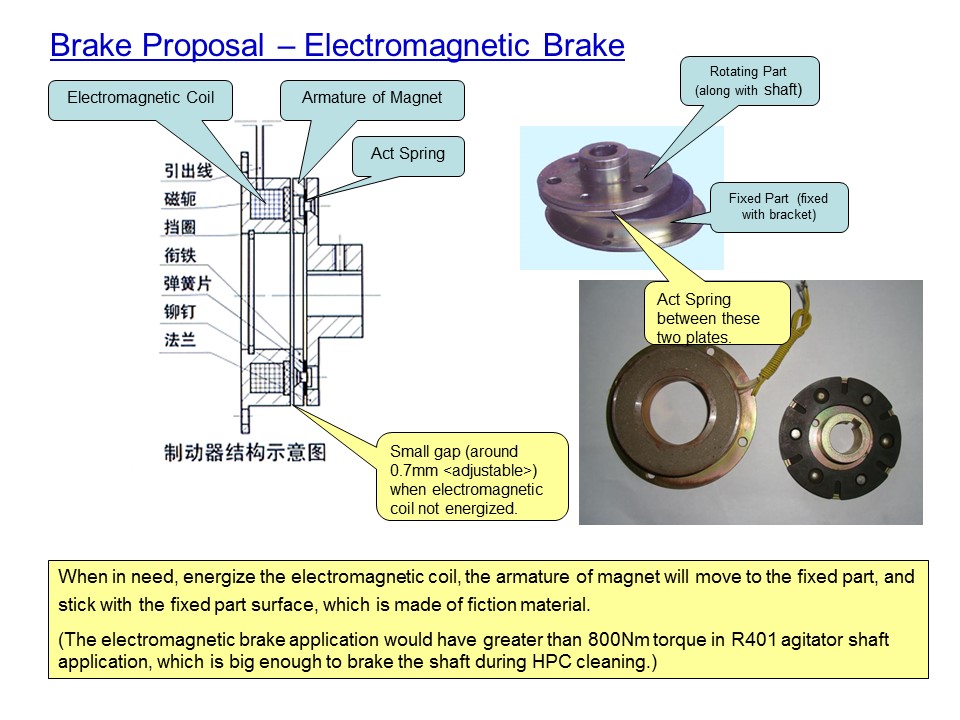 Brake Proposal – Electromagnetic Brake

Electromagnetic Coil

Armature of Magnet

Act Spring

引出线
磁轭
挡圈
衔铁
弹簧片
铆钉
法兰

制动器结构示意图

Small gap (around 0.7mm <adjustable>) when electromagnetic coil not energized.

Rotating Part (along with shaft)

Fixed Part (fixed with bracket)

Act Spring between these two plates.

When in need, energize the electromagnetic coil, the armature of magnet will move to the fixed part, and stick with the fixed part surface, which is made of fiction material.

(The electromagnetic brake application would have greater than 800Nm torque in R401 agitator shaft application, which is big enough to brake the shaft during HPC cleaning.)