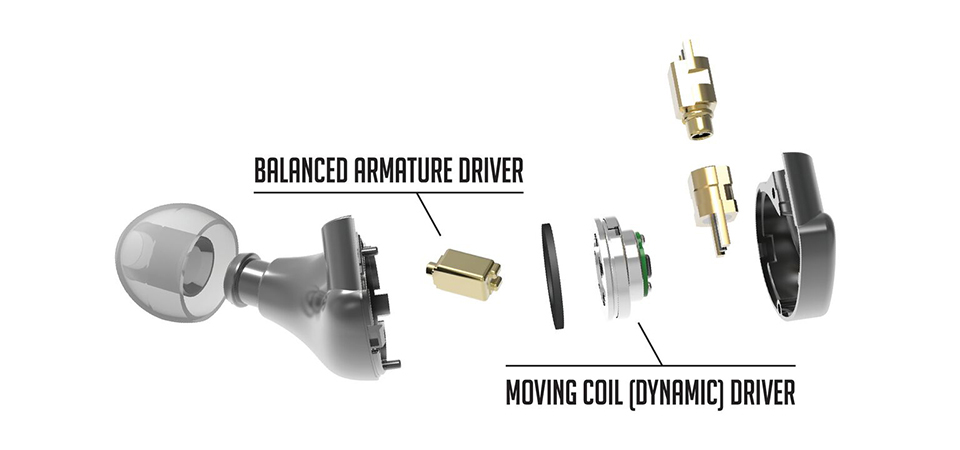 BALANCED ARMATURE DRIVER

MOVING COIL (DYNAMIC) DRIVER