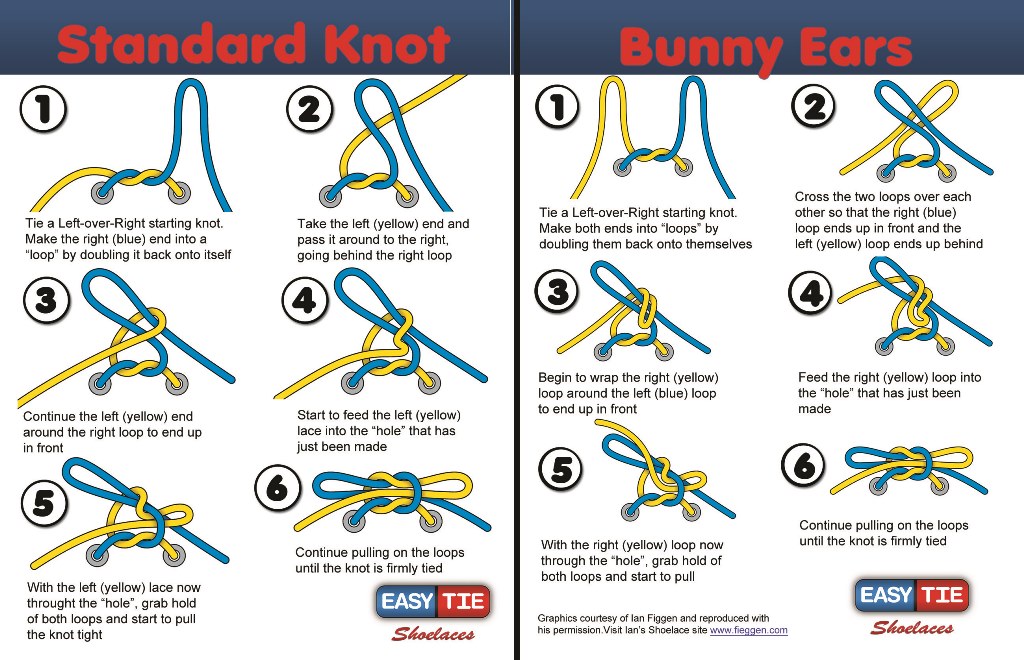 Standard Knot

1
Tie a Left-over-Right starting knot. Make the right (blue) end into a "loop" by doubling it back onto itself

2
Take the left (yellow) end and pass it around to the right, going behind the right loop

3
Continue the left (yellow) end around the right loop to end up in front

4
Start to feed the left (yellow) lace into the "hole" that has just been made

5
With the left (yellow) lace now throught the "hole", grab hold of both loops and start to pull the knot tight

6
Continue pulling on the loops until the knot is firmly tied

EASY TIE
Shoelaces

Bunny Ears

1
Tie a Left-over-Right starting knot. Make both ends into "loops" by doubling them back onto themselves

2
Cross the two loops over each other so that the right (blue) loop ends up in front and the left (yellow) loop ends up behind

3
Begin to wrap the right (yellow) loop around the left (blue) loop to end up in front

4
Feed the right (yellow) loop into the "hole" that has just been made

5
With the right (yellow) loop now through the "hole", grab hold of both loops and start to pull

6
Continue pulling on the loops until the knot is firmly tied

Graphics courtesy of Ian Figgen and reproduced with his permission.Visit Ian's Shoelace site www.fieggen.com

EASY TIE
Shoelaces