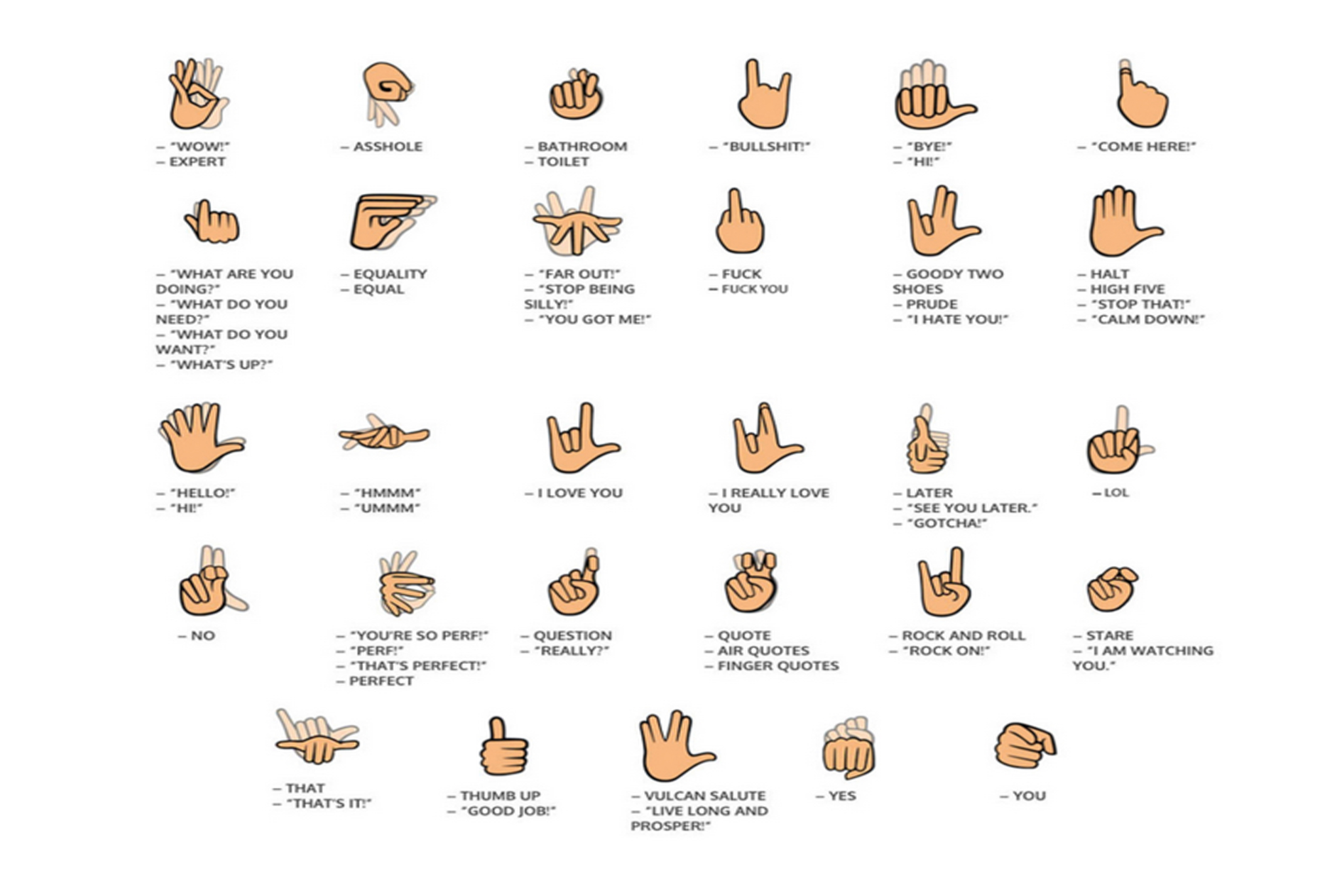 – "WOW!"
– EXPERT

– ASSHOLE

– BATHROOM
– TOILET

– "BULLSHIT!"

– "BYE!"
– "HI!"

– "COME HERE!"

– "WHAT ARE YOU DOING?"
– "WHAT DO YOU NEED?"
– "WHAT DO YOU WANT?"
– "WHAT'S UP?"

– EQUALITY
– EQUAL

– "FAR OUT!"
– "STOP BEING SILLY!"
– "YOU GOT ME!"

– FUCK
– FUCK YOU

– GOODY TWO SHOES
– PRUDE
– "I HATE YOU!"

– HALT
– HIGH FIVE
– "STOP THAT!"
– "CALM DOWN!"

– "HELLO!"
– "HI!"

– "HMMM"
– "UMMM"

– I LOVE YOU

– I REALLY LOVE YOU

– LATER
– "SEE YOU LATER."
– "GOTCHA!"

– LOL

– NO

– "YOU'RE SO PERF!"
– "PERF!"
– "THAT'S PERFECT!"
– PERFECT

– QUESTION
– "REALLY?"

– QUOTE
– AIR QUOTES
– FINGER QUOTES

– ROCK AND ROLL
– "ROCK ON!"

– STARE
– "I AM WATCHING YOU."

– THAT
– "THAT'S IT!"

– THUMB UP
– "GOOD JOB!"

– VULCAN SALUTE
– "LIVE LONG AND PROSPER!"

– YES

– YOU