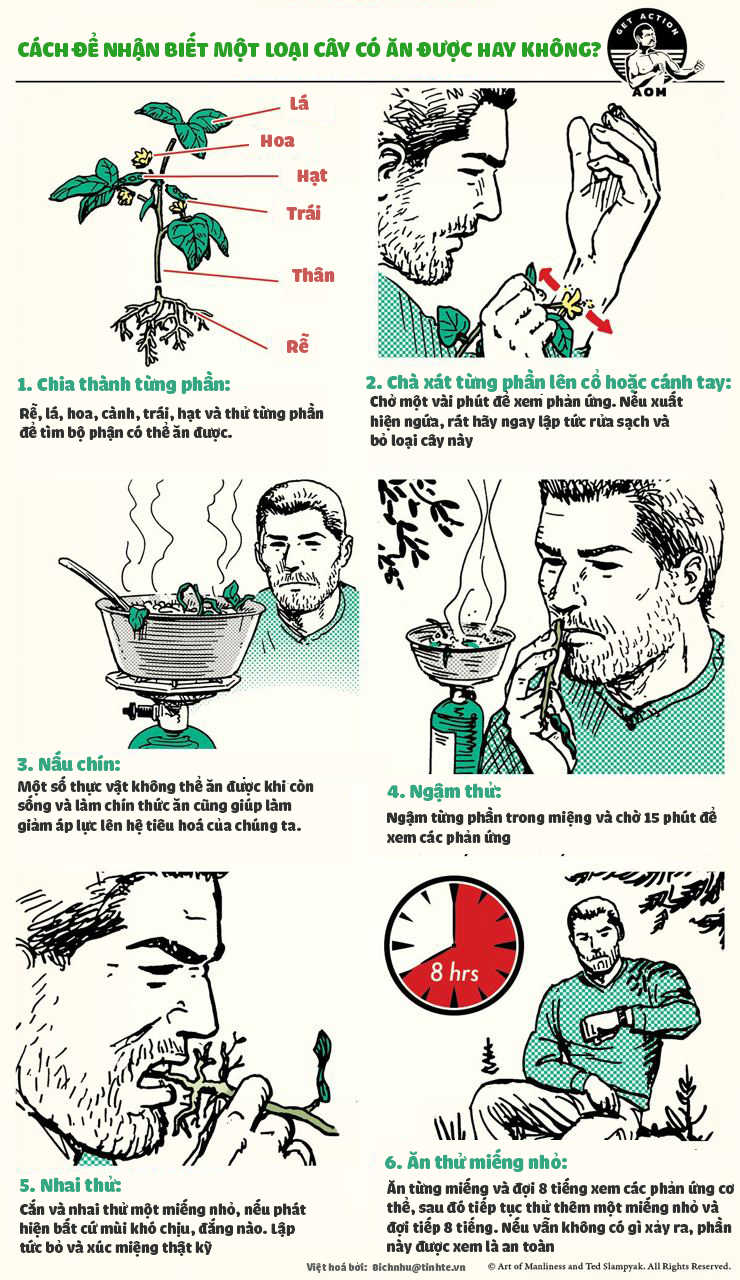 CÁCH ĐỂ NHẬN BIẾT MỘT LOẠI CÂY CÓ ĂN ĐƯỢC HAY KHÔNG?

GET ACTION
AOM

Lá
Hoa
Hạt
Trái
Thân
Rễ

1. Chia thành từng phần:
Rễ, lá, hoa, cành, trái, hạt và thử từng phần để tìm bộ phận có thể ăn được.

2. Chà xát từng phần lên cổ hoặc cánh tay:
Chờ một vài phút để xem phản ứng. Nếu xuất hiện ngứa, rát hãy ngay lập tức rửa sạch và bỏ loại cây này

3. Nấu chín:
Một số thực vật không thể ăn được khi còn sống và làm chín thức ăn cũng giúp làm giảm áp lực lên hệ tiêu hoá của chúng ta.

4. Ngậm thử:
Ngậm từng phần trong miệng và chờ 15 phút để xem các phản ứng

8 hrs

5. Nhai thử:
Cắn và nhai thử một miếng nhỏ, nếu phát hiện bất cứ mùi khó chịu, đắng nào. Lập tức bỏ và xúc miệng thật kỹ

6. Ăn thử miếng nhỏ:
Ăn từng miếng và đợi 8 tiếng xem các phản ứng cơ thể, sau đó tiếp tục thử thêm một miếng nhỏ và đợi tiếp 8 tiếng. Nếu vẫn không có gì xảy ra, phần này được xem là an toàn

Việt hoá bởi: Bichnhu@tinhte.vn © Art of Manliness and Ted Slampyak. All Rights Reserved.